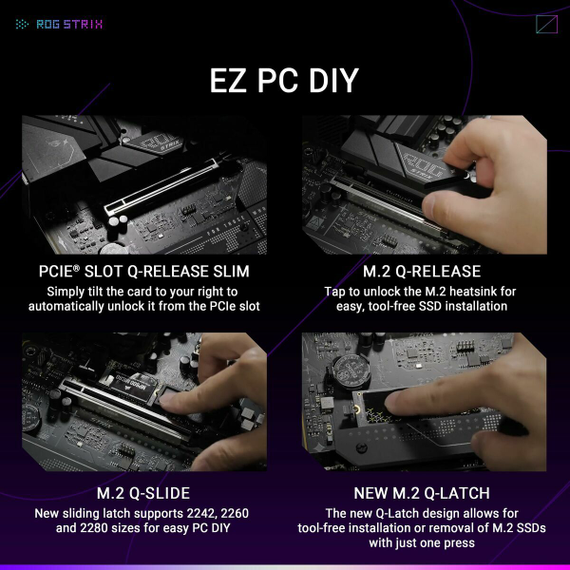 ROG STRIX

EZ PC DIY

PCIE® SLOT Q-RELEASE SLIM
Simply tilt the card to your right to automatically unlock it from the PCIe slot

M.2 Q-RELEASE
Tap to unlock the M.2 heatsink for easy, tool-free SSD installation

M.2 Q-SLIDE
New sliding latch supports 2242, 2260 and 2280 sizes for easy PC DIY

NEW M.2 Q-LATCH
The new Q-Latch design allows for tool-free installation or removal of M.2 SSDs with just one press