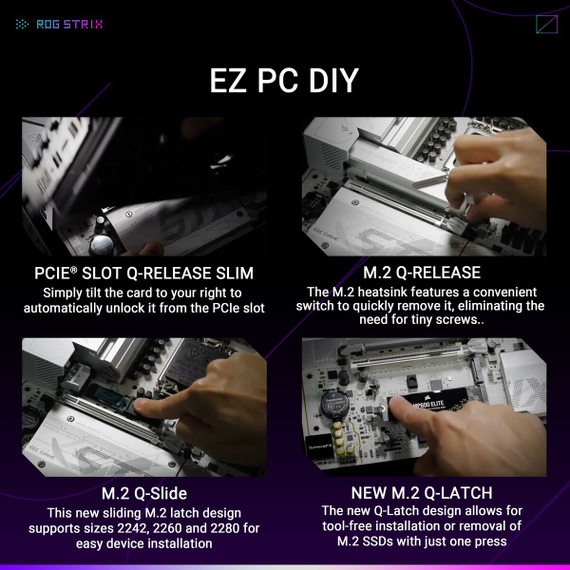 ROG STRIX

EZ PC DIY

PCIE® SLOT Q-RELEASE SLIM
Simply tilt the card to your right to automatically unlock it from the PCIe slot

M.2 Q-RELEASE
The M.2 heatsink features a convenient switch to quickly remove it, eliminating the need for tiny screws..

M.2 Q-Slide
This new sliding M.2 latch design supports sizes 2242, 2260 and 2280 for easy device installation

MP600 ELITE

NEW M.2 Q-LATCH
The new Q-Latch design allows for tool-free installation or removal of M.2 SSDs with just one press