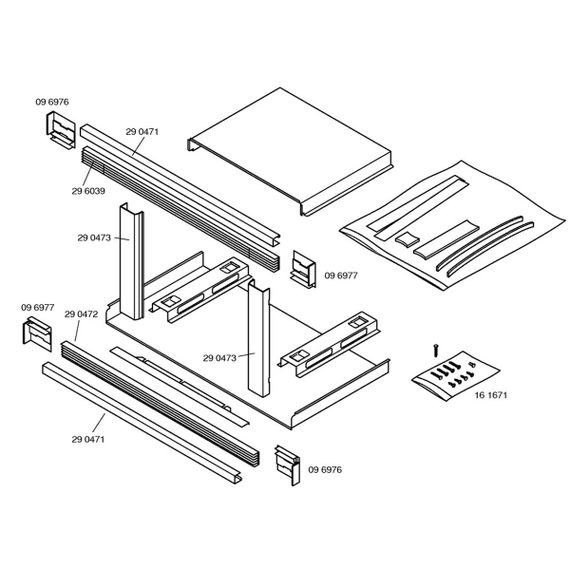 09 6976
29 0471
29 6039
29 0473
09 6977
09 6977
29 0472
29 0473
16 1671
29 0471
09 6976