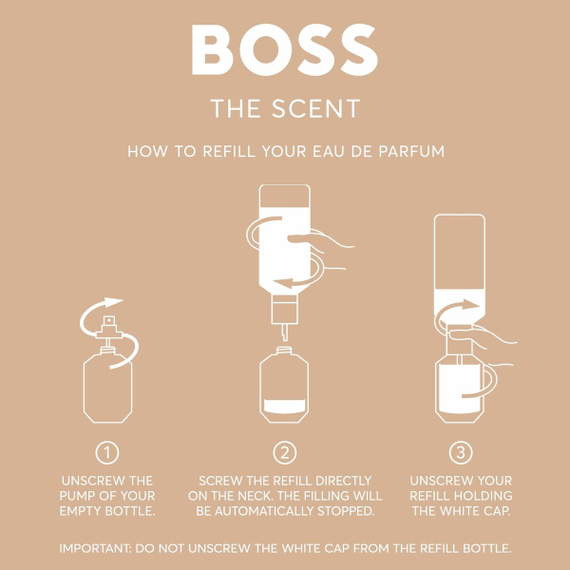 BOSS

THE SCENT

HOW TO REFILL YOUR EAU DE PARFUM

1

UNSCREW THE PUMP OF YOUR EMPTY BOTTLE.

2

SCREW THE REFILL DIRECTLY ON THE NECK. THE FILLING WILL BE AUTOMATICALLY STOPPED.

3

UNSCREW YOUR REFILL HOLDING THE WHITE CAP.

IMPORTANT: DO NOT UNSCREW THE WHITE CAP FROM THE REFILL BOTTLE.